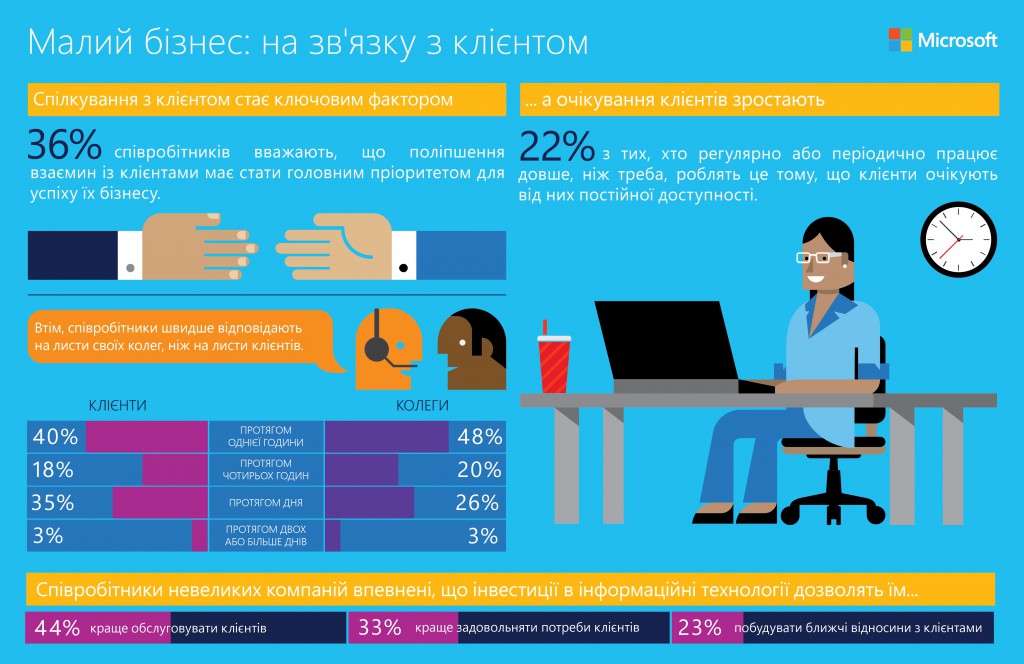 Малий бізнес: на зв'язку з клієнтом

Microsoft

Спілкування з клієнтом стає ключовим фактором

36% співробітників вважають, що поліпшення взаємин із клієнтами має стати головним пріоритетом для успіху їх бізнесу.

Втім, співробітники швидше відповідають на листи своїх колег, ніж на листи клієнтів.

| КЛІЄНТИ | | КОЛЕГИ |
|---|---|---|
| 40% | ПРОТЯГОМ ОДНІЄЇ ГОДИНИ | 48% |
| 18% | ПРОТЯГОМ ЧОТИРЬОХ ГОДИН | 20% |
| 35% | ПРОТЯГОМ ДНЯ | 26% |
| 3% | ПРОТЯГОМ ДВОХ АБО БІЛЬШЕ ДНІВ | 3% |

... а очікування клієнтів зростають

22% з тих, хто регулярно або періодично працює довше, ніж треба, роблять це тому, що клієнти очікують від них постійної доступності.

Співробітники невеликих компаній впевнені, що інвестиції в інформаційні технології дозволять їм...

44% краще обслуговувати клієнтів

33% краще задовольняти потреби клієнтів

23% побудувати ближчі відносини з клієнтами