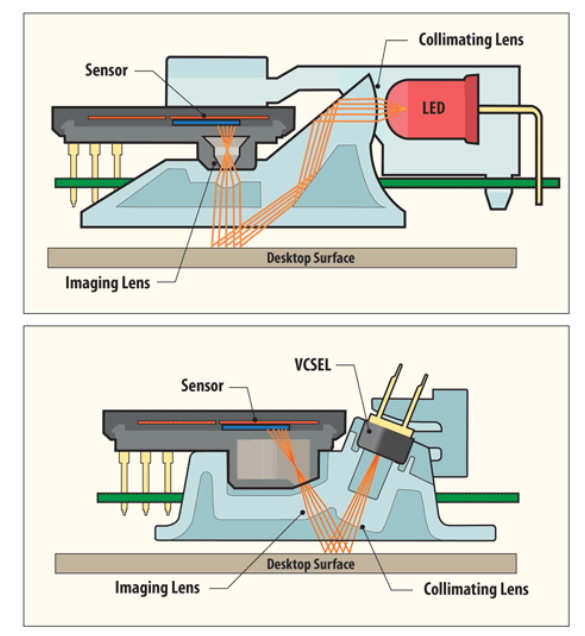 Collimating Lens
Sensor
LED
Desktop Surface
Imaging Lens

VCSEL
Sensor
Desktop Surface
Imaging Lens
Collimating Lens