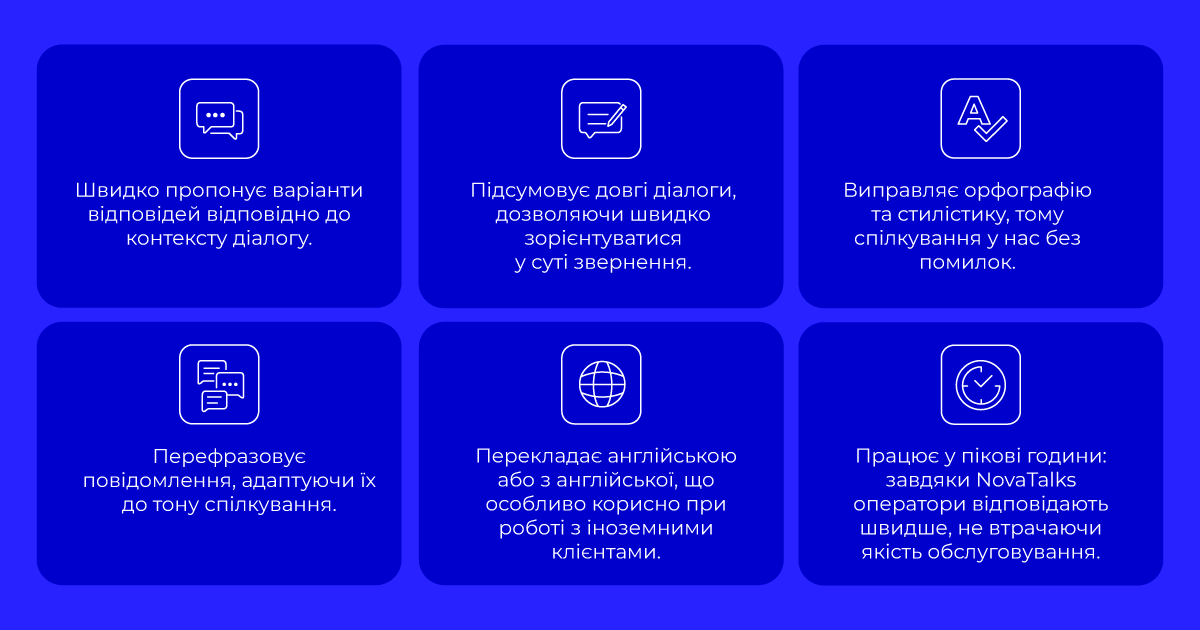 Швидко пропонує варіанти відповідей відповідно до контексту діалогу.

Підсумовує довгі діалоги, дозволяючи швидко зорієнтуватися у суті звернення.

Виправляє орфографію та стилістику, тому спілкування у нас без помилок.

Перефразовує повідомлення, адаптуючи їх до тону спілкування.

Перекладає англійською або з англійської, що особливо корисно при роботі з іноземними клієнтами.

Працює у пікові години: завдяки NovaTalks оператори відповідають швидше, не втрачаючи якість обслуговування.