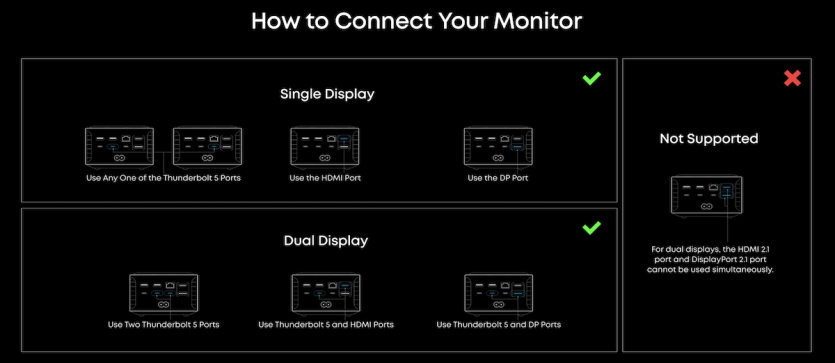 How to Connect Your Monitor

Single Display

Use Any One of the Thunderbolt 5 Ports

Use the HDMI Port

Use the DP Port

Dual Display

Use Two Thunderbolt 5 Ports

Use Thunderbolt 5 and HDMI Ports

Use Thunderbolt 5 and DP Ports

Not Supported

For dual displays, the HDMI 2.1 port and DisplayPort 2.1 port cannot be used simultaneously.