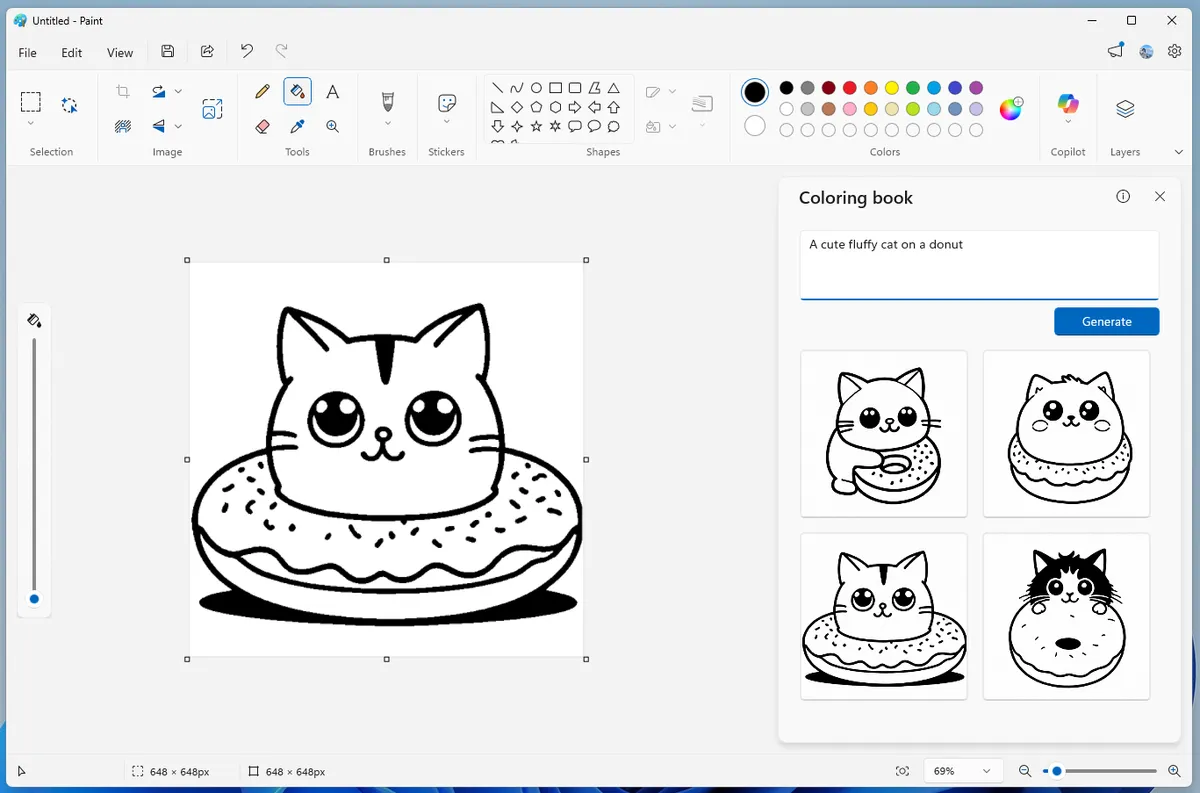 Untitled - Paint

File Edit View

Selection Image Tools Brushes Stickers Shapes Colors Copilot Layers

Coloring book

A cute fluffy cat on a donut

Generate

648 × 648px 648 × 648px 69%