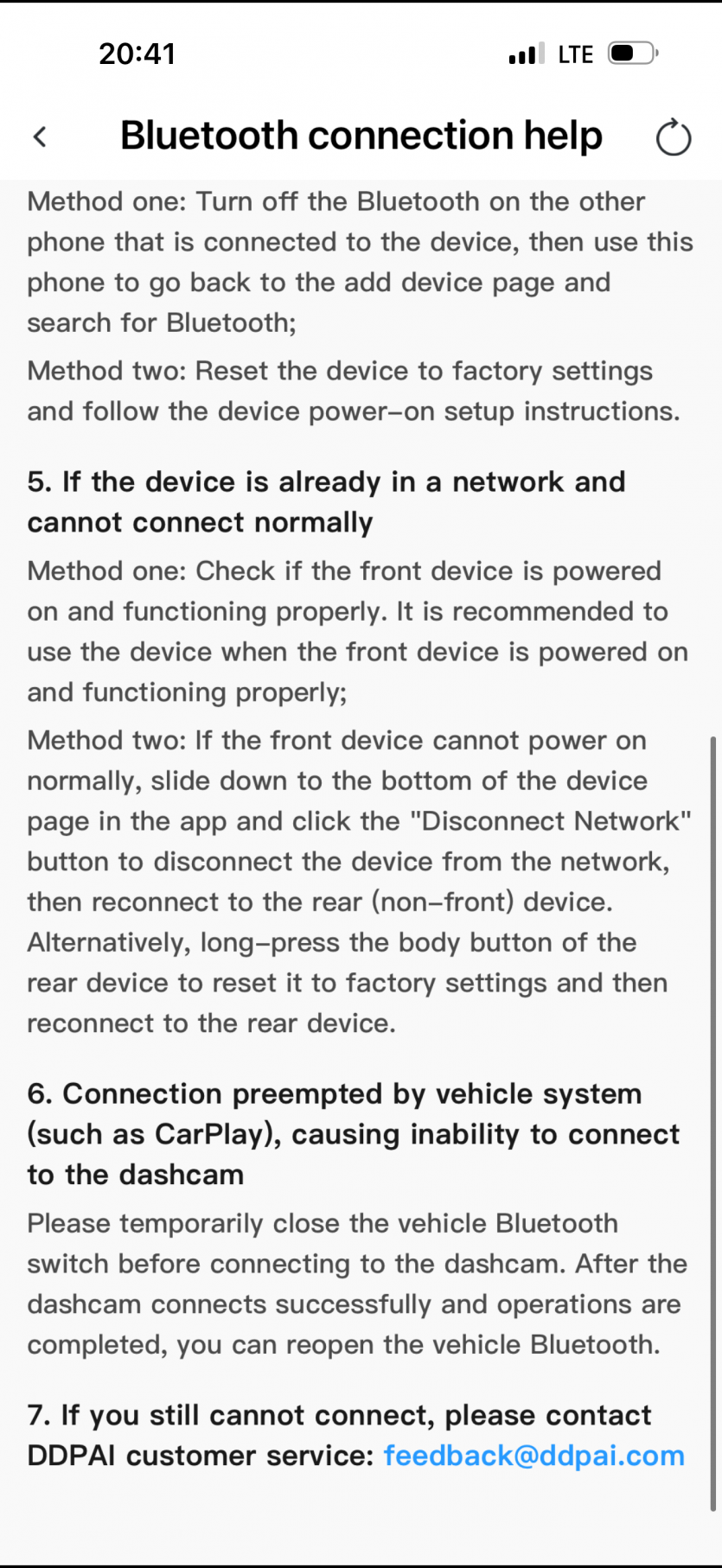 20:41

LTE

Bluetooth connection help

Method one: Turn off the Bluetooth on the other phone that is connected to the device, then use this phone to go back to the add device page and search for Bluetooth;

Method two: Reset the device to factory settings and follow the device power–on setup instructions.

5. If the device is already in a network and cannot connect normally

Method one: Check if the front device is powered on and functioning properly. It is recommended to use the device when the front device is powered on and functioning properly;

Method two: If the front device cannot power on normally, slide down to the bottom of the device page in the app and click the "Disconnect Network" button to disconnect the device from the network, then reconnect to the rear (non–front) device. Alternatively, long–press the body button of the rear device to reset it to factory settings and then reconnect to the rear device.

6. Connection preempted by vehicle system (such as CarPlay), causing inability to connect to the dashcam

Please temporarily close the vehicle Bluetooth switch before connecting to the dashcam. After the dashcam connects successfully and operations are completed, you can reopen the vehicle Bluetooth.

7. If you still cannot connect, please contact DDPAI customer service: feedback@ddpai.com